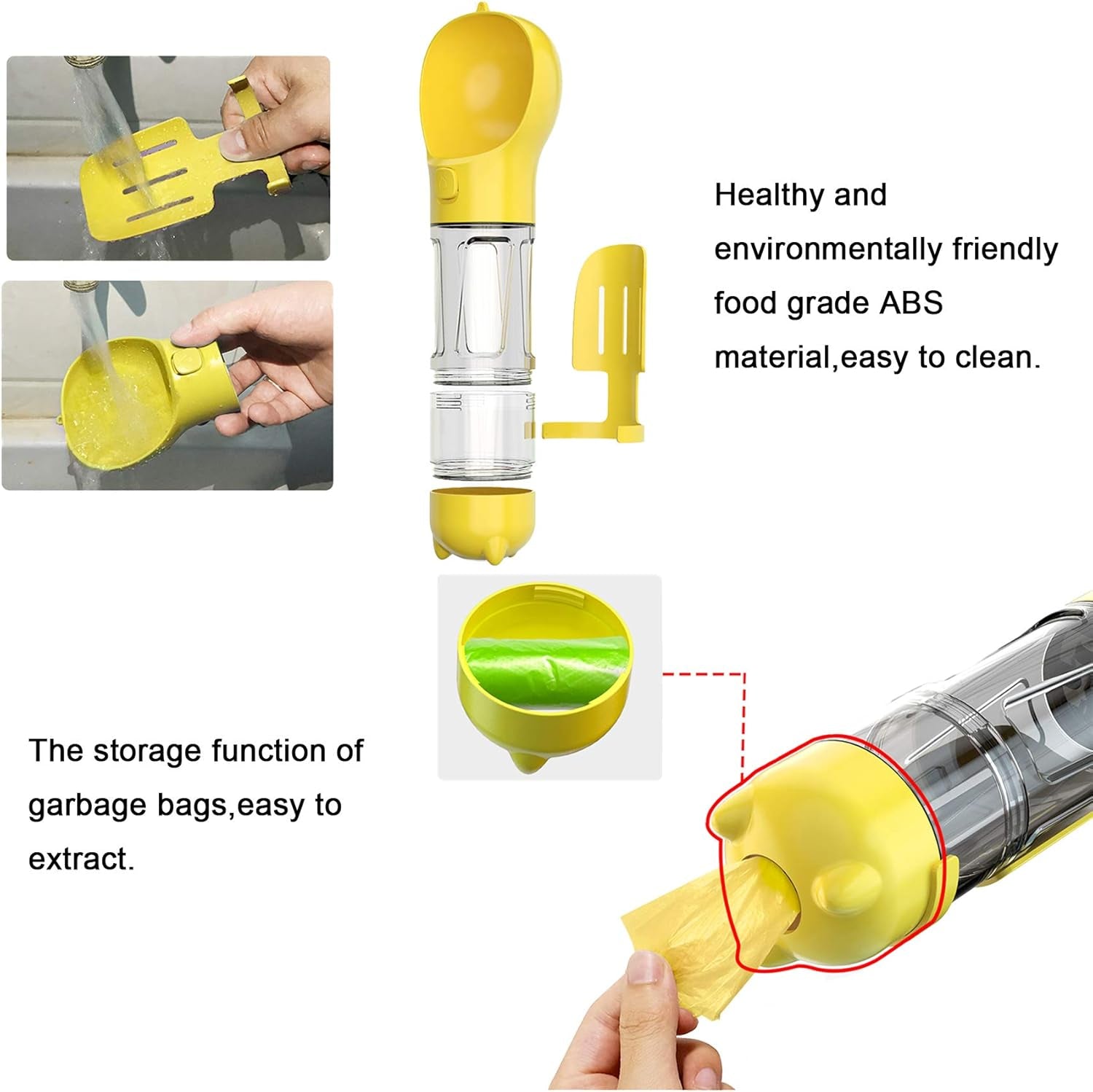 Healthy and environmentally friendly food grade ABS material,easy to clean.

The storage function of garbage bags,easy to extract.